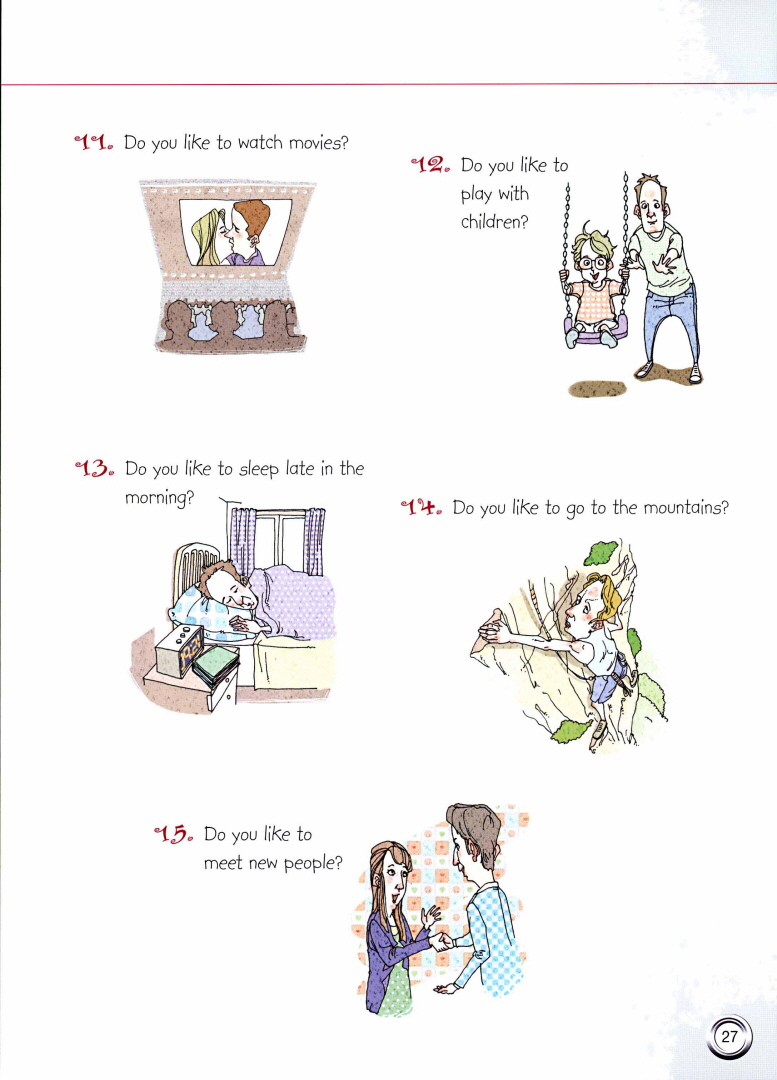 11. Do you like to watch movies?

12. Do you like to play with children?

13. Do you like to sleep late in the morning?

14. Do you like to go to the mountains?

15. Do you like to meet new people?

27